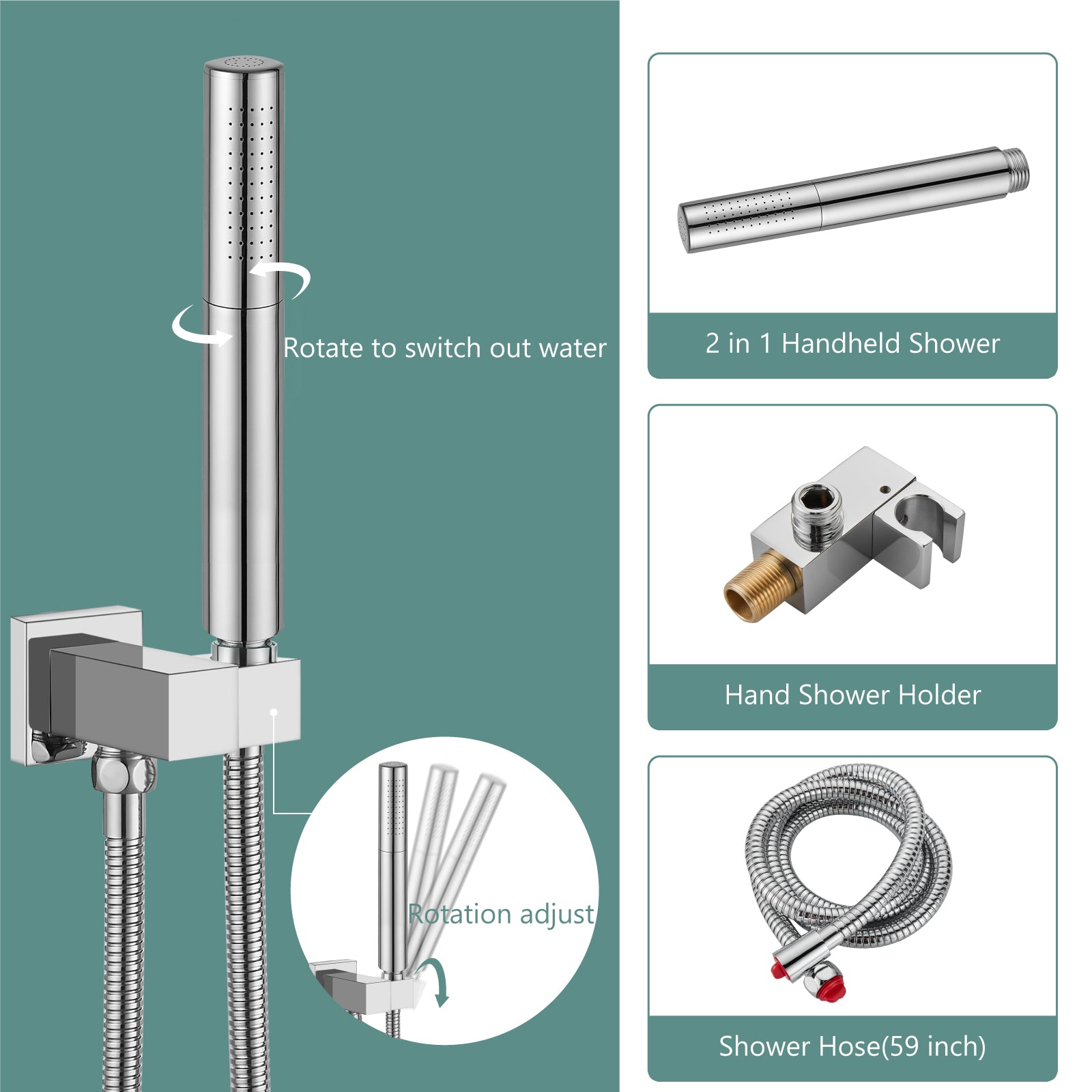 Rotate to switch out water

Rotation adjust

2 in 1 Handheld Shower

Hand Shower Holder

Shower Hose(59 inch)