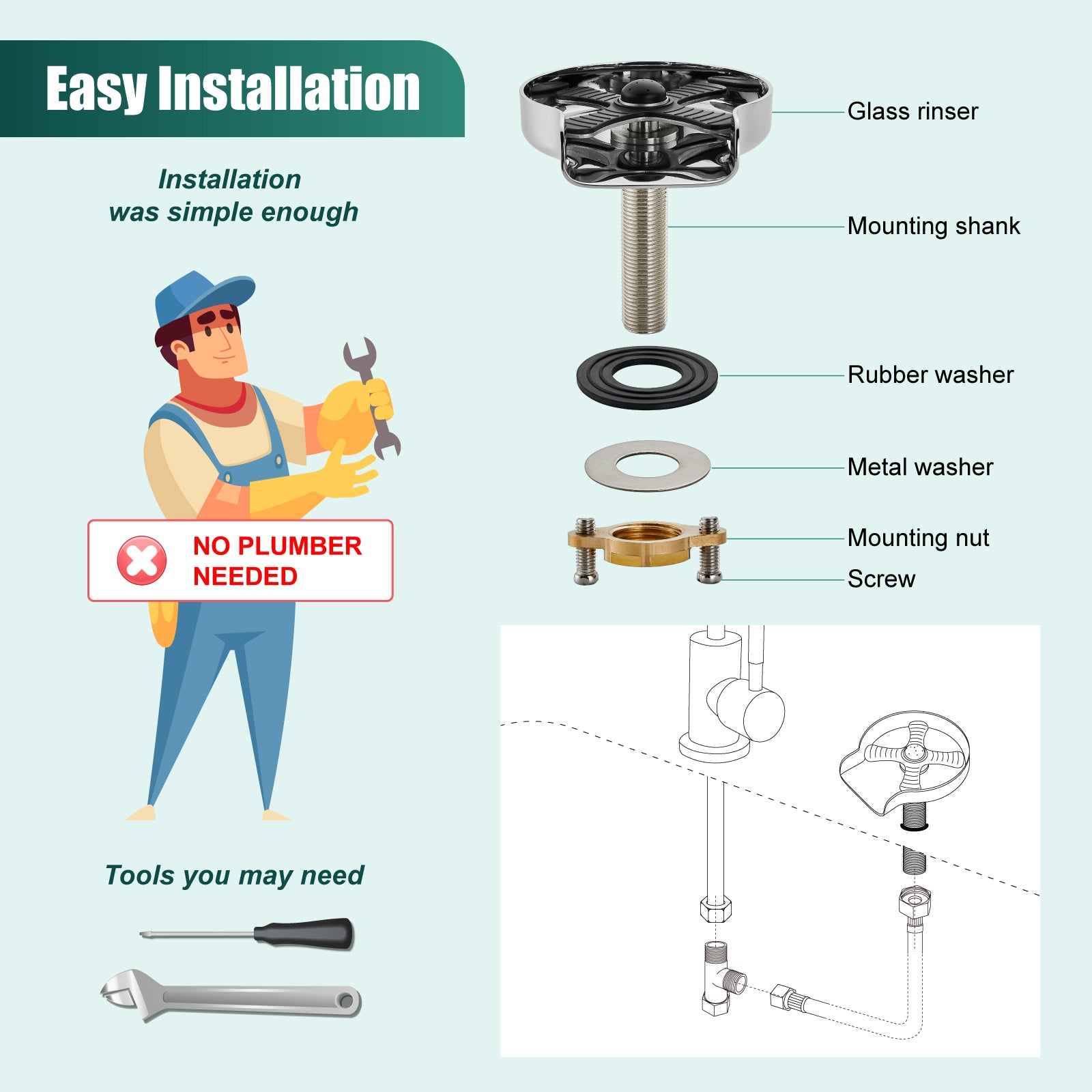 Easy Installation

Installation was simple enough

NO PLUMBER NEEDED

Tools you may need

Glass rinser

Mounting shank

Rubber washer

Metal washer

Mounting nut

Screw