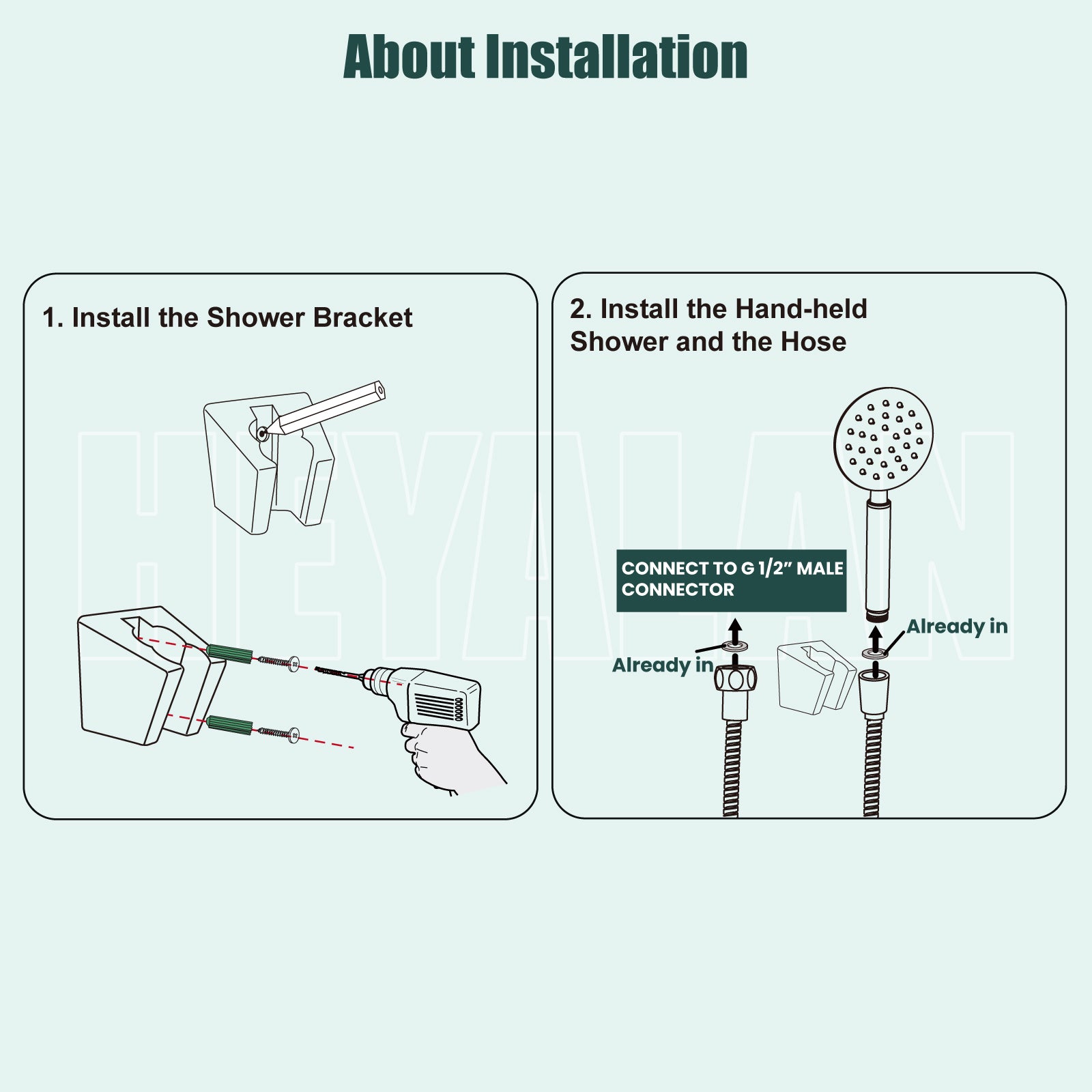 About Installation

1. Install the Shower Bracket

HEYALAN

2. Install the Hand-held Shower and the Hose

CONNECT TO G 1/2" MALE CONNECTOR

Already in

Already in