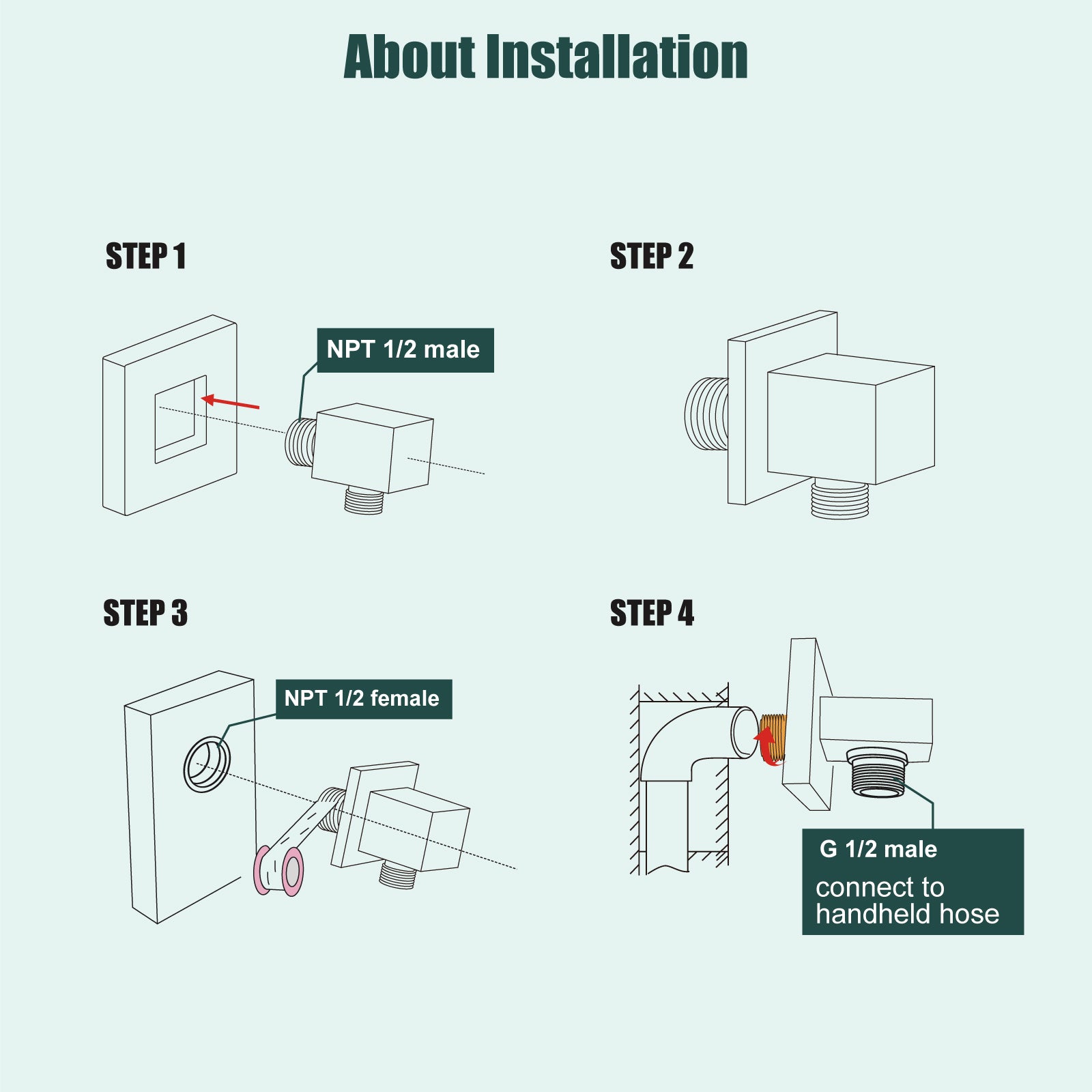 About Installation

STEP 1

NPT 1/2 male

STEP 2

STEP 3

NPT 1/2 female

STEP 4

G 1/2 male

connect to handheld hose