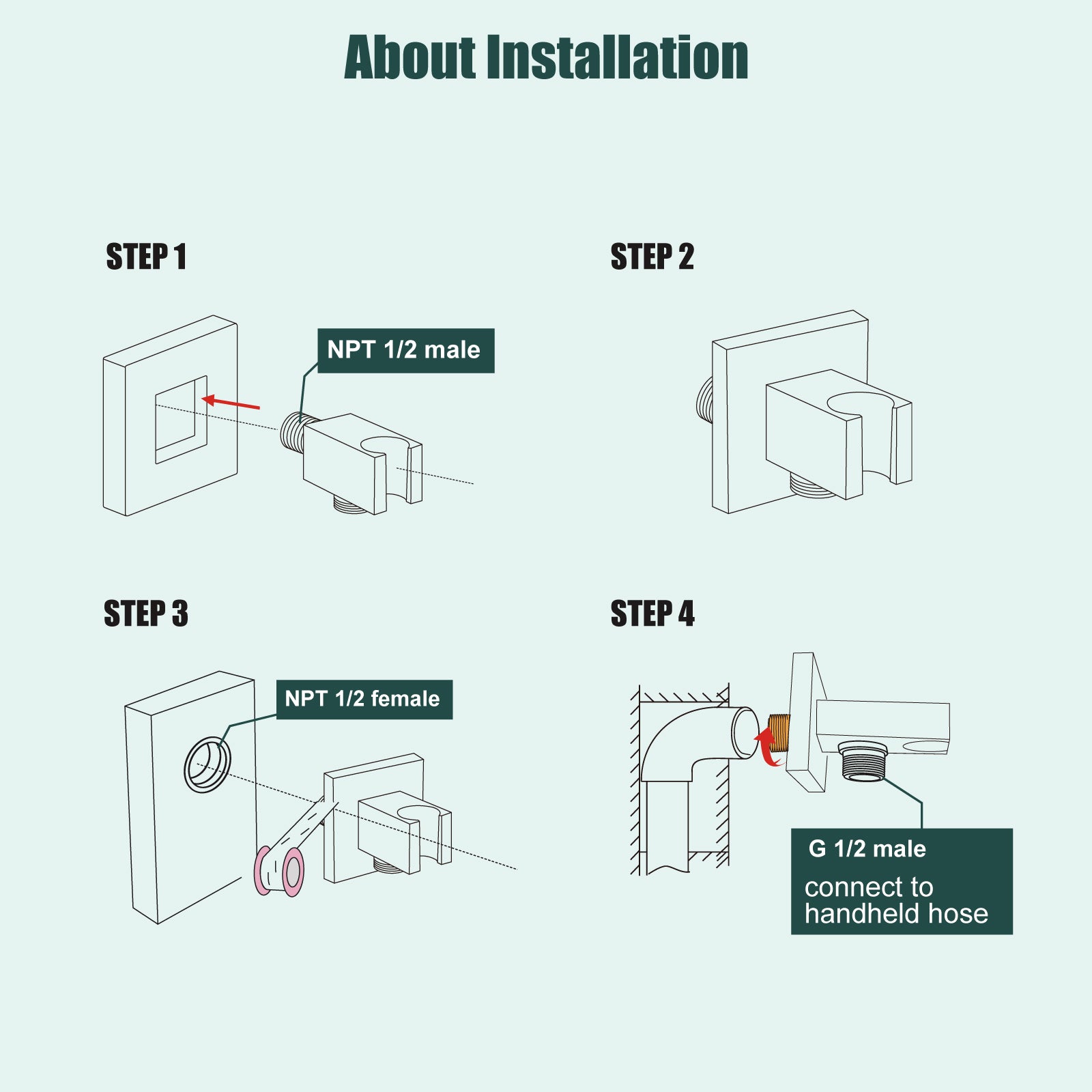 About Installation

STEP 1

NPT 1/2 male

STEP 2

STEP 3

NPT 1/2 female

STEP 4

G 1/2 male
connect to handheld hose