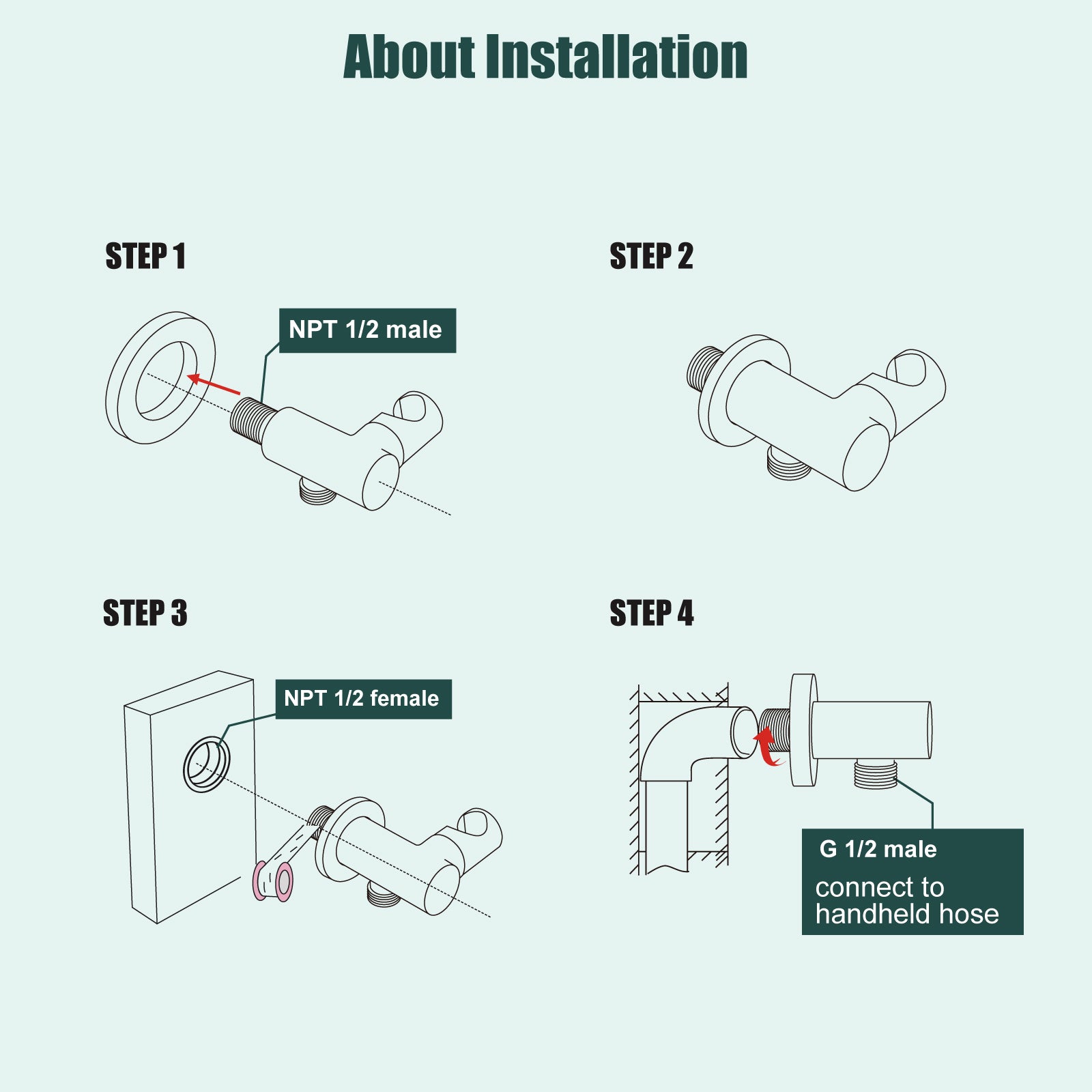 About Installation

STEP 1

NPT 1/2 male

STEP 2

STEP 3

NPT 1/2 female

STEP 4

G 1/2 male
connect to handheld hose