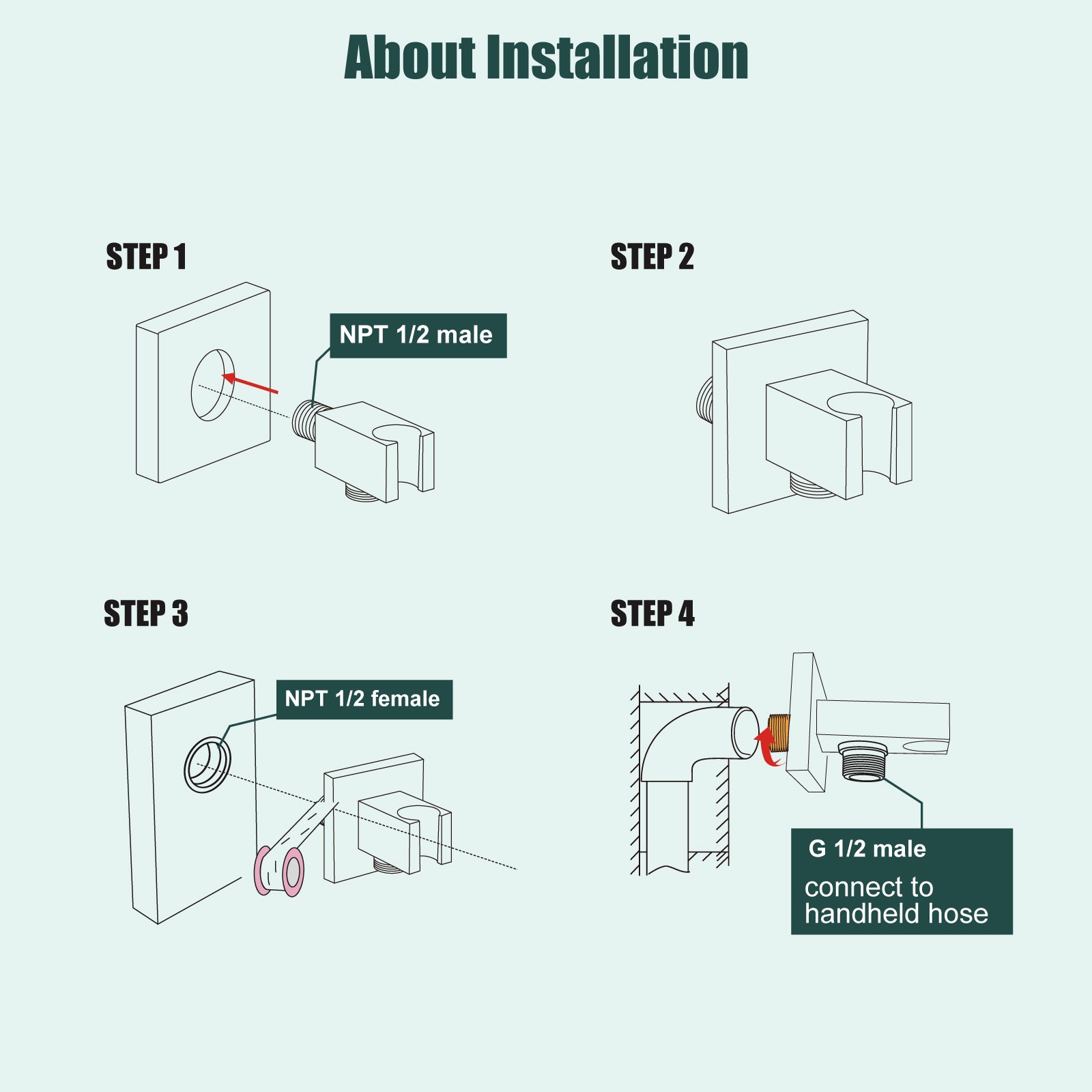 About Installation

STEP 1

NPT 1/2 male

STEP 2

STEP 3

NPT 1/2 female

STEP 4

G 1/2 male

connect to handheld hose