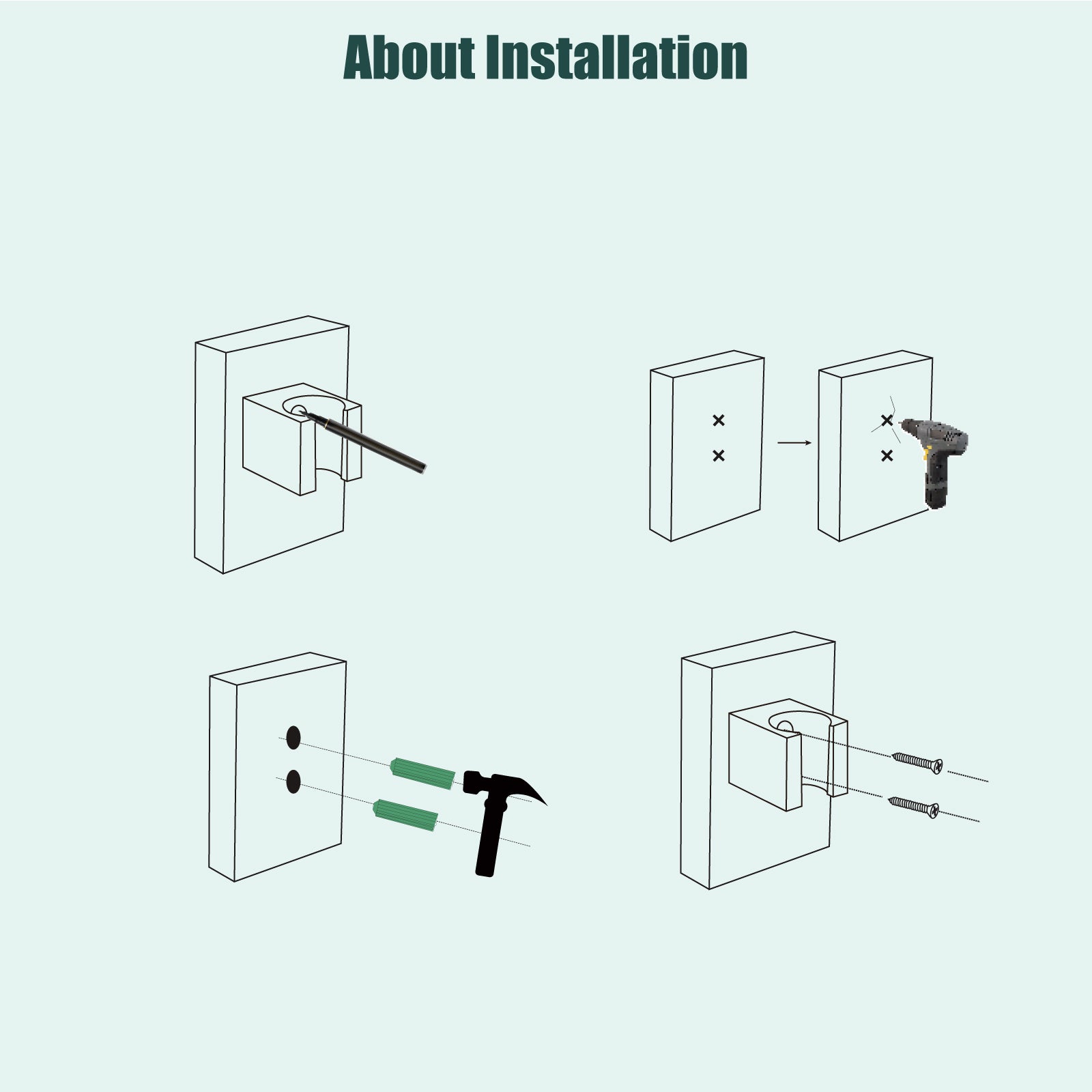 About Installation