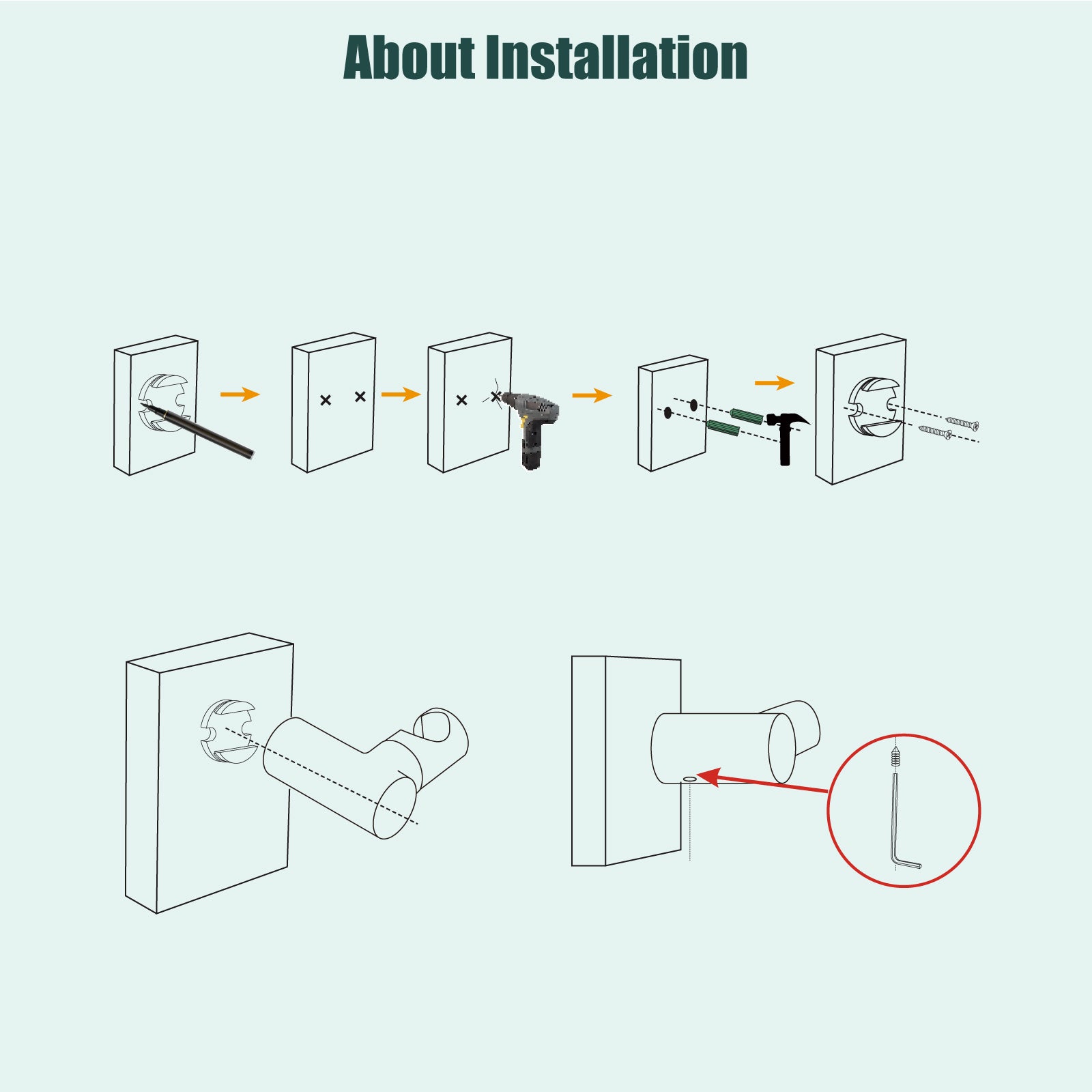 About Installation