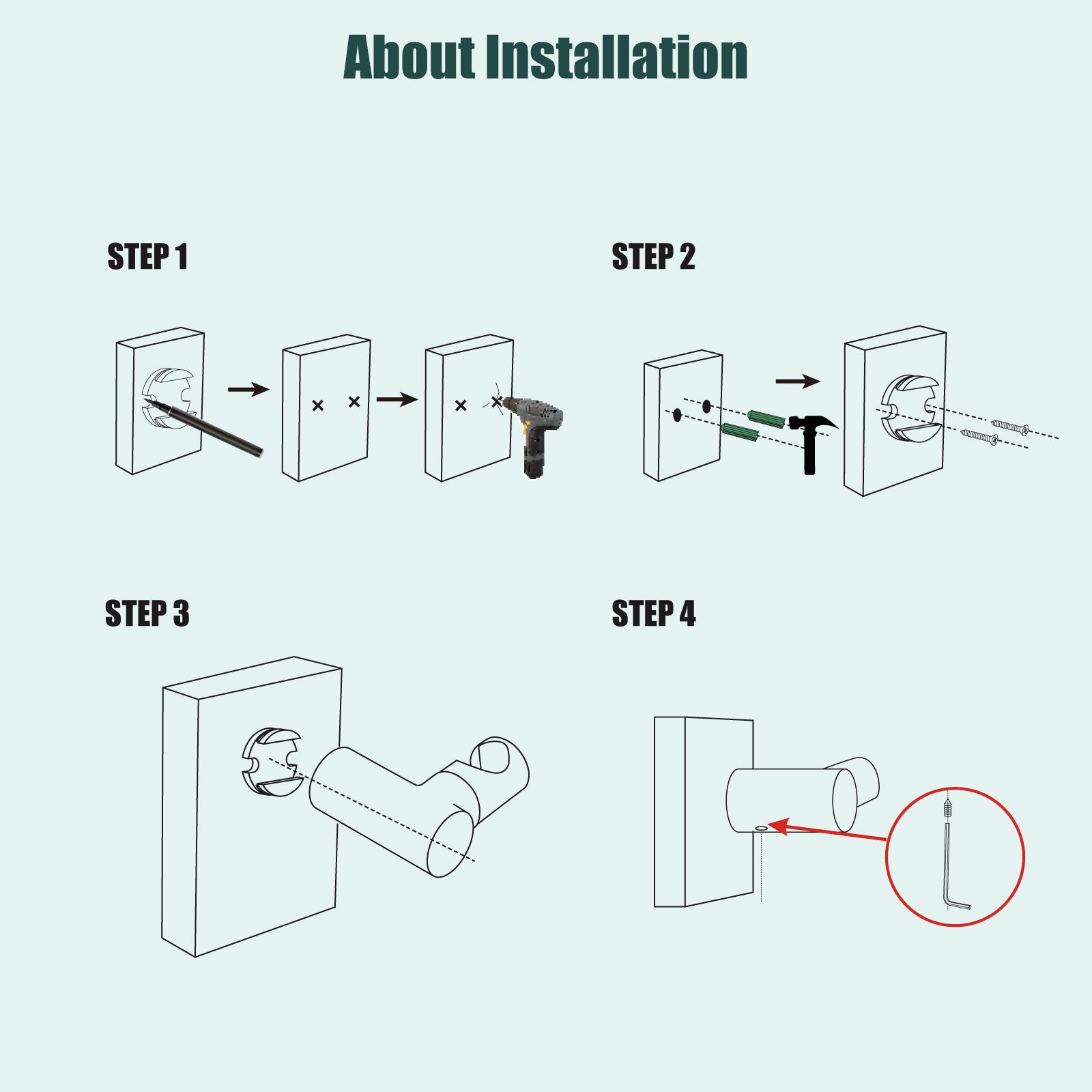 About Installation

STEP 1

STEP 2

STEP 3

STEP 4