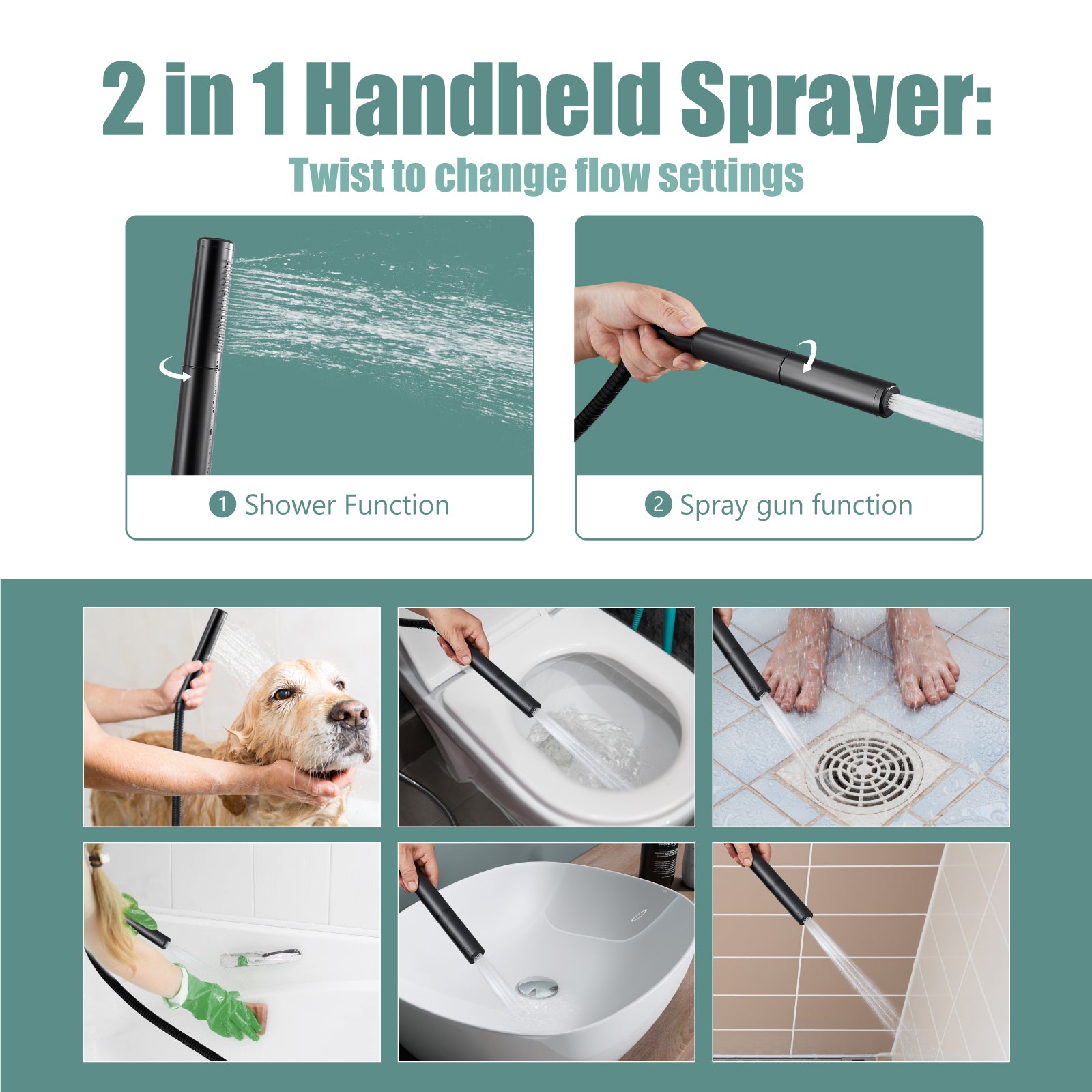 2 in 1 Handheld Sprayer:

Twist to change flow settings

1 Shower Function

2 Spray gun function