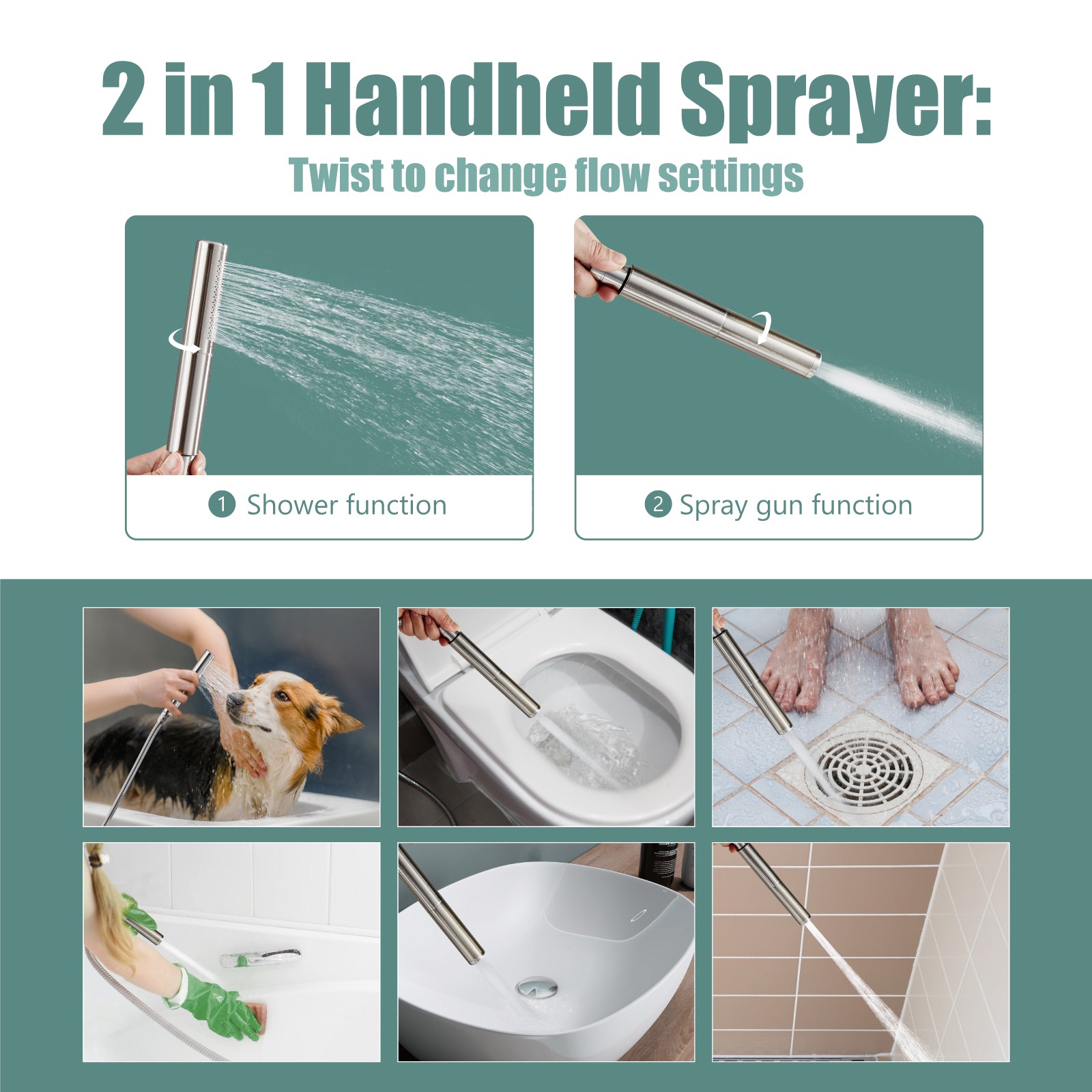 2 in 1 Handheld Sprayer:

Twist to change flow settings

1 Shower function

2 Spray gun function