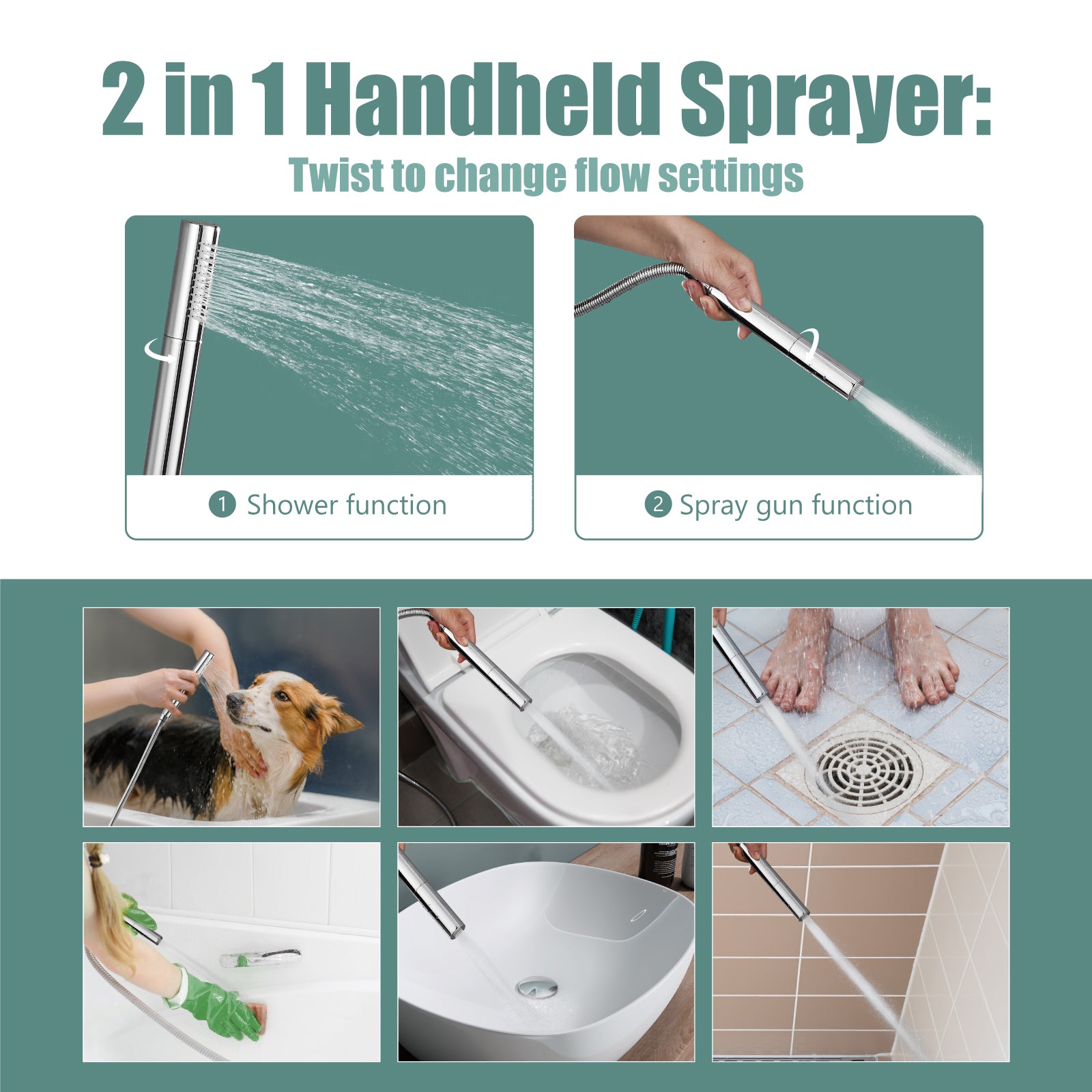 2 in 1 Handheld Sprayer:
Twist to change flow settings

1 Shower function

2 Spray gun function