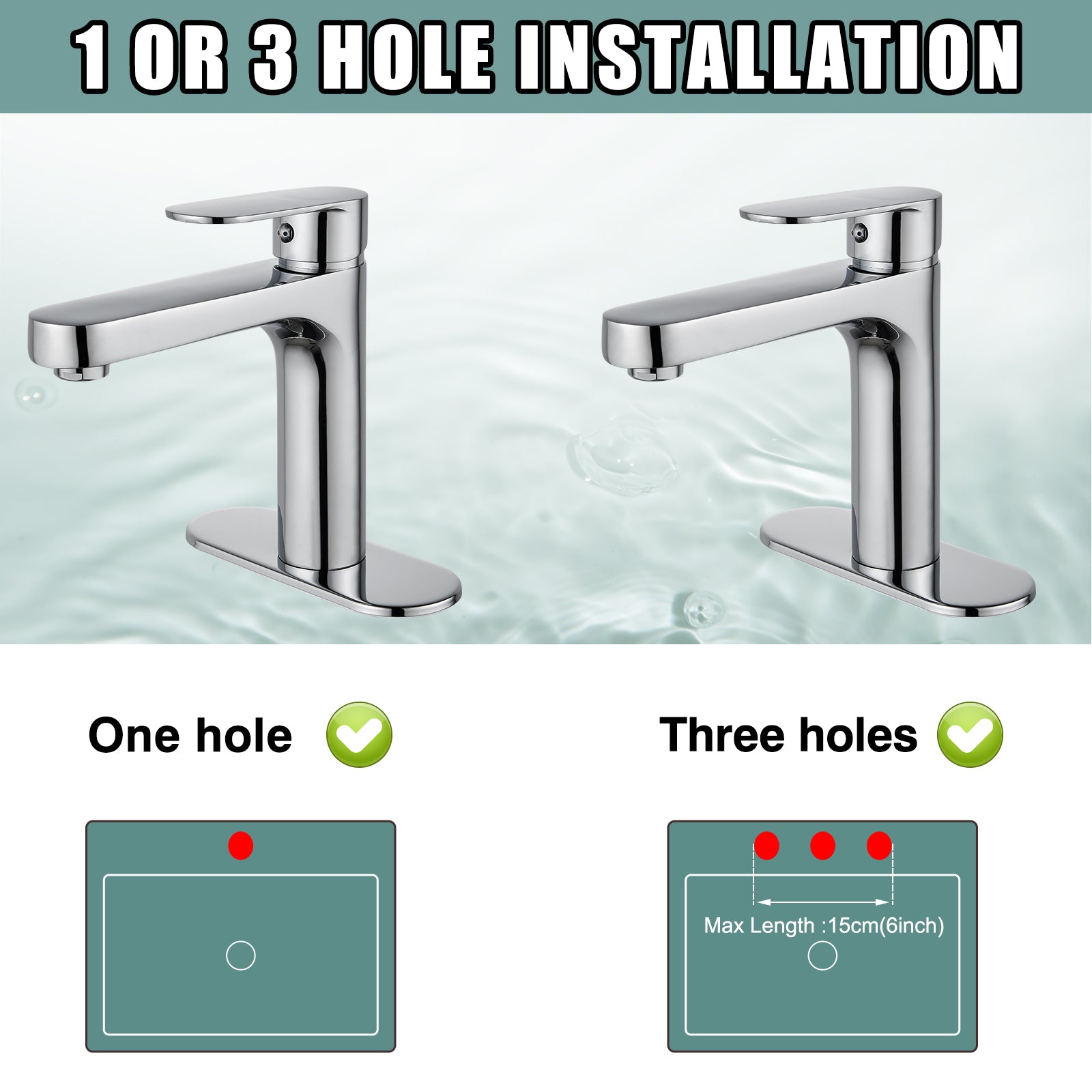 1 OR 3 HOLE INSTALLATION

One hole

Three holes

Max Length :15cm(6inch)