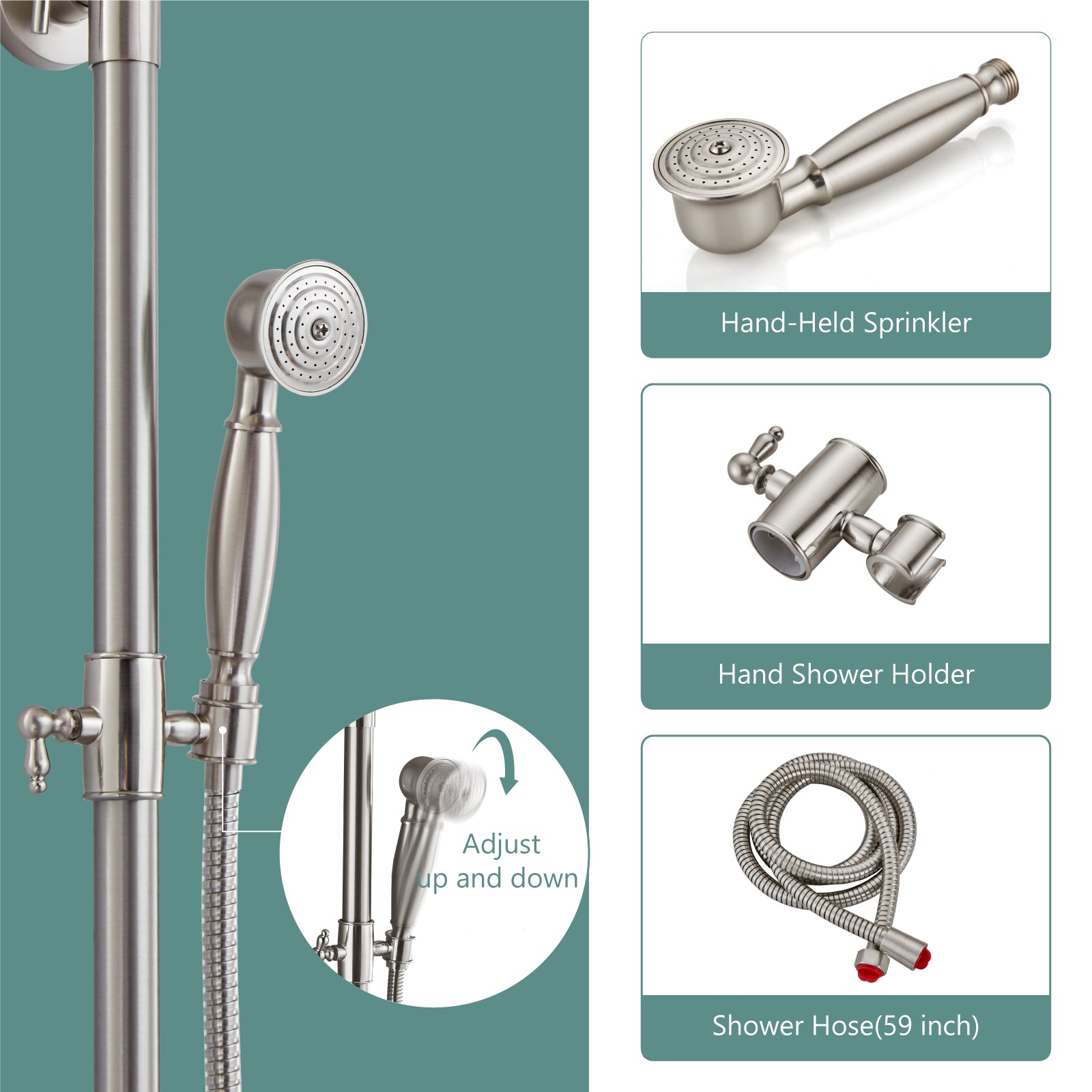 Adjust
up and down

Hand-Held Sprinkler

Hand Shower Holder

Shower Hose(59 inch)