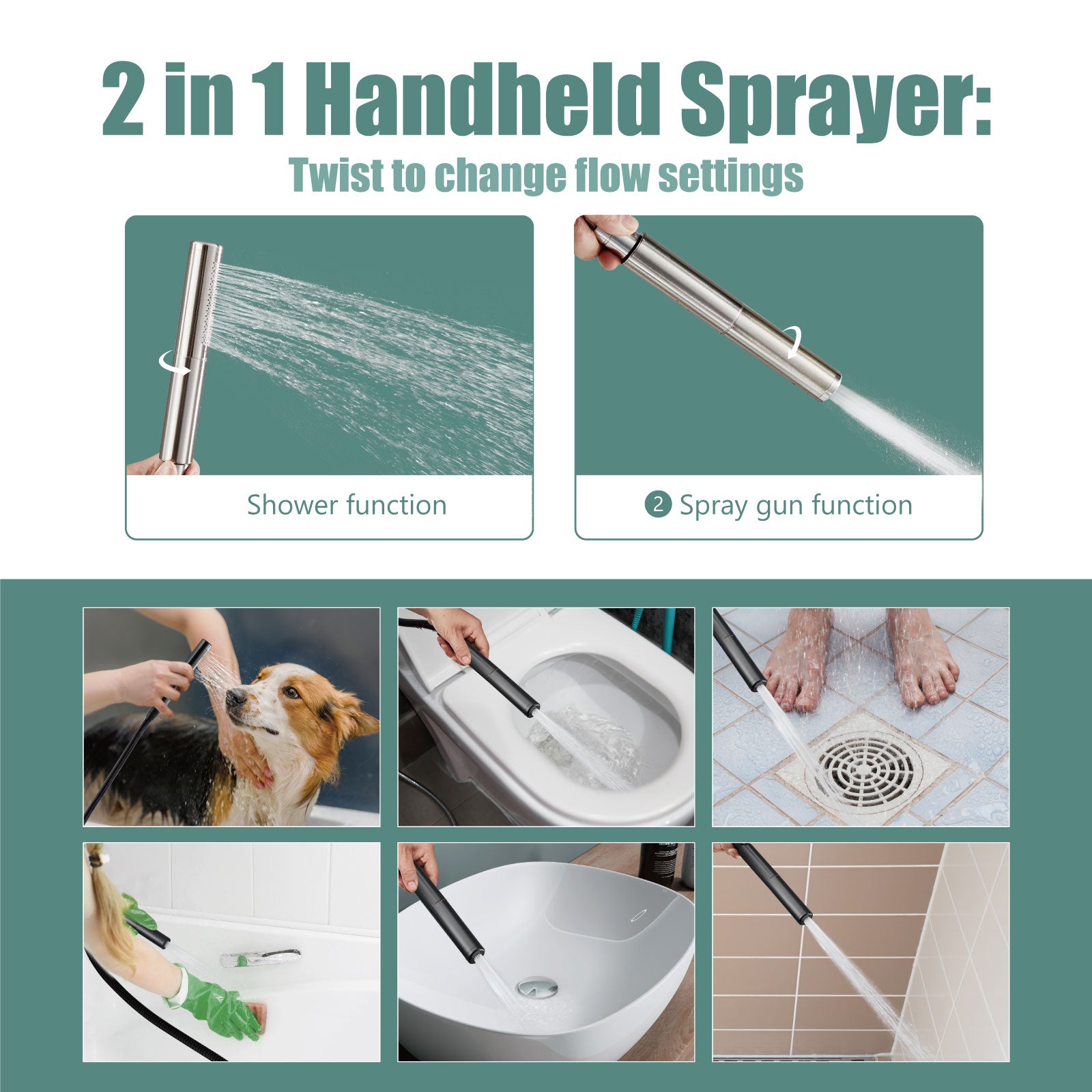 2 in 1 Handheld Sprayer:
Twist to change flow settings

Shower function

2 Spray gun function