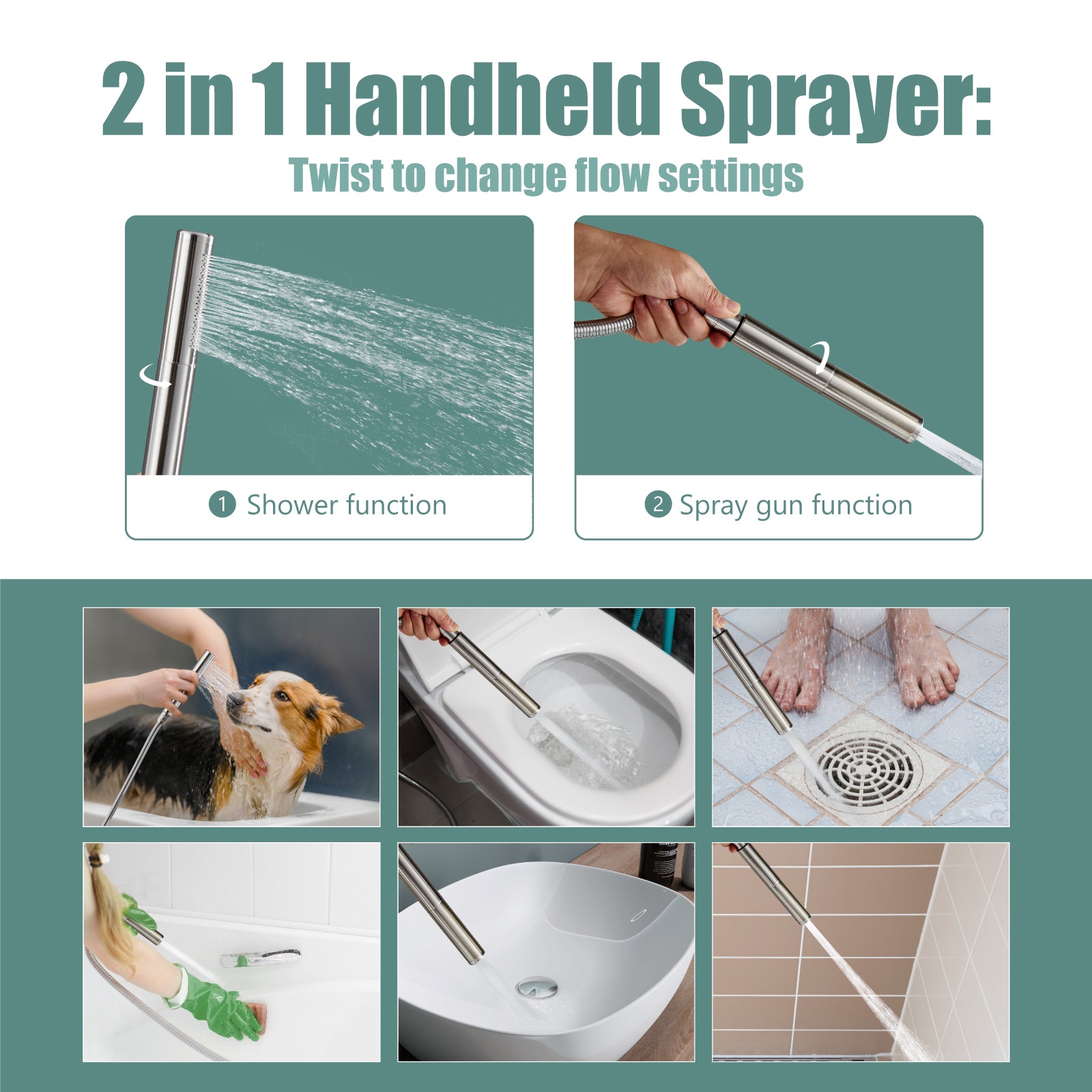 2 in 1 Handheld Sprayer:

Twist to change flow settings

1 Shower function

2 Spray gun function