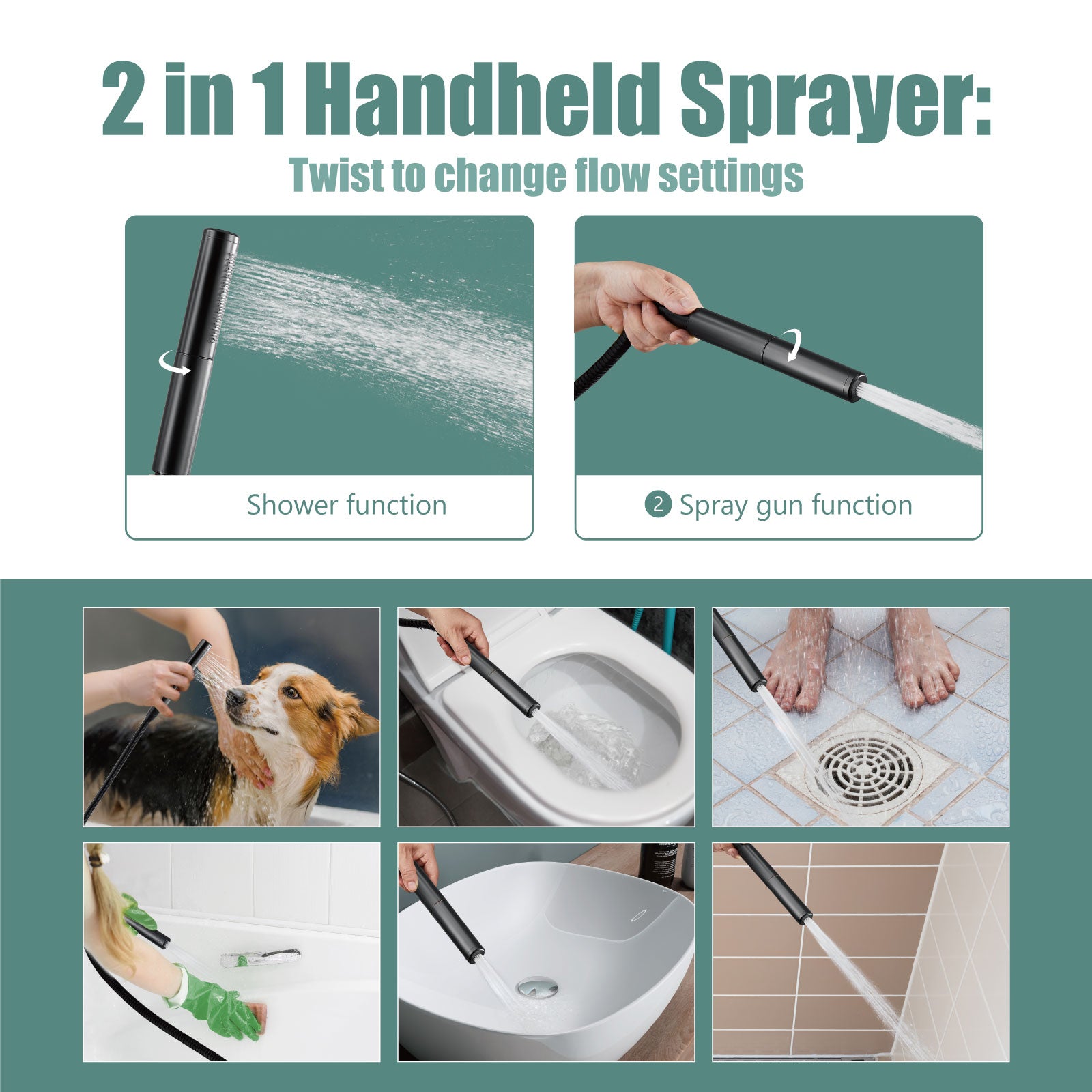 2 in 1 Handheld Sprayer:
Twist to change flow settings

Shower function

2 Spray gun function