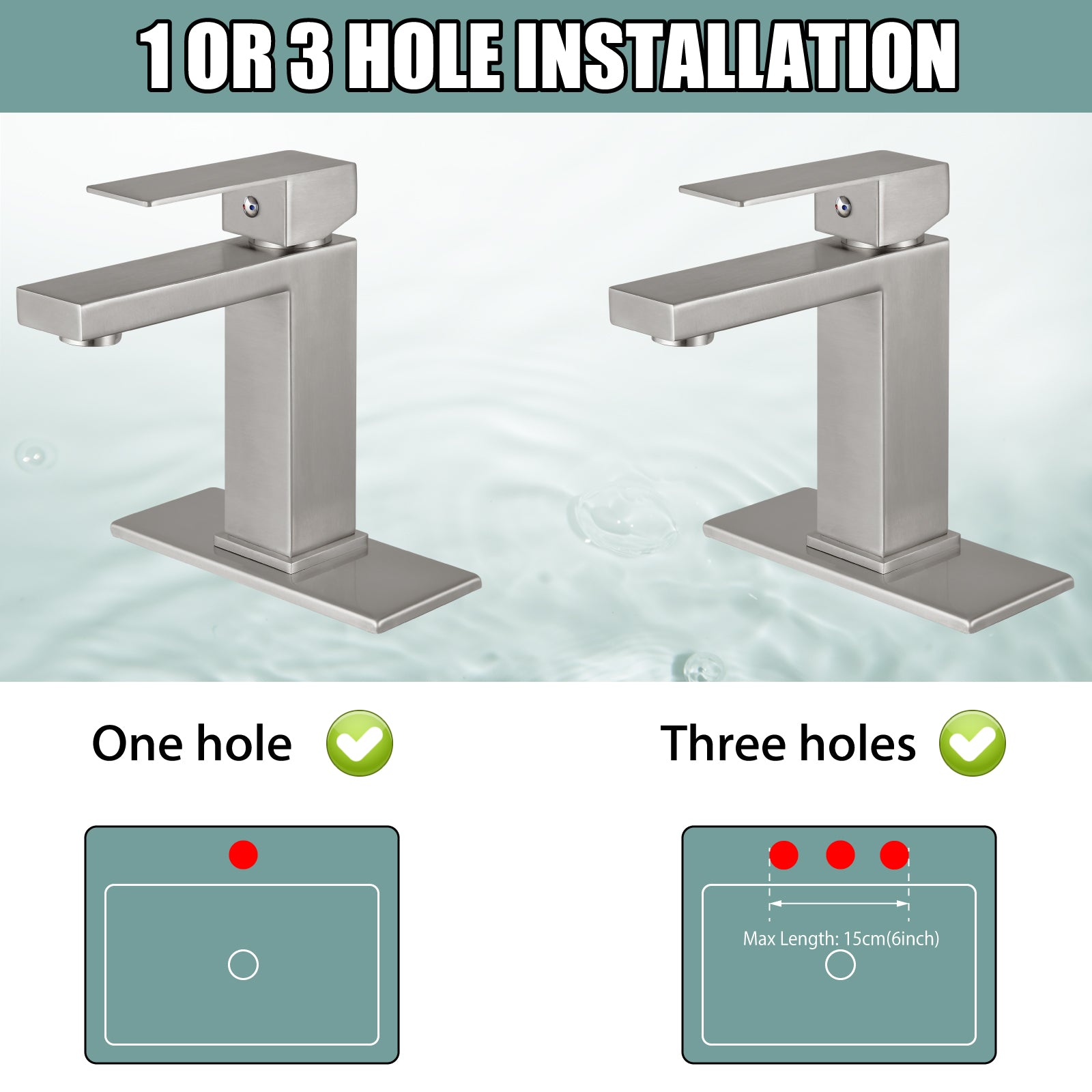 1 OR 3 HOLE INSTALLATION

One hole

Three holes

Max Length: 15cm(6inch)