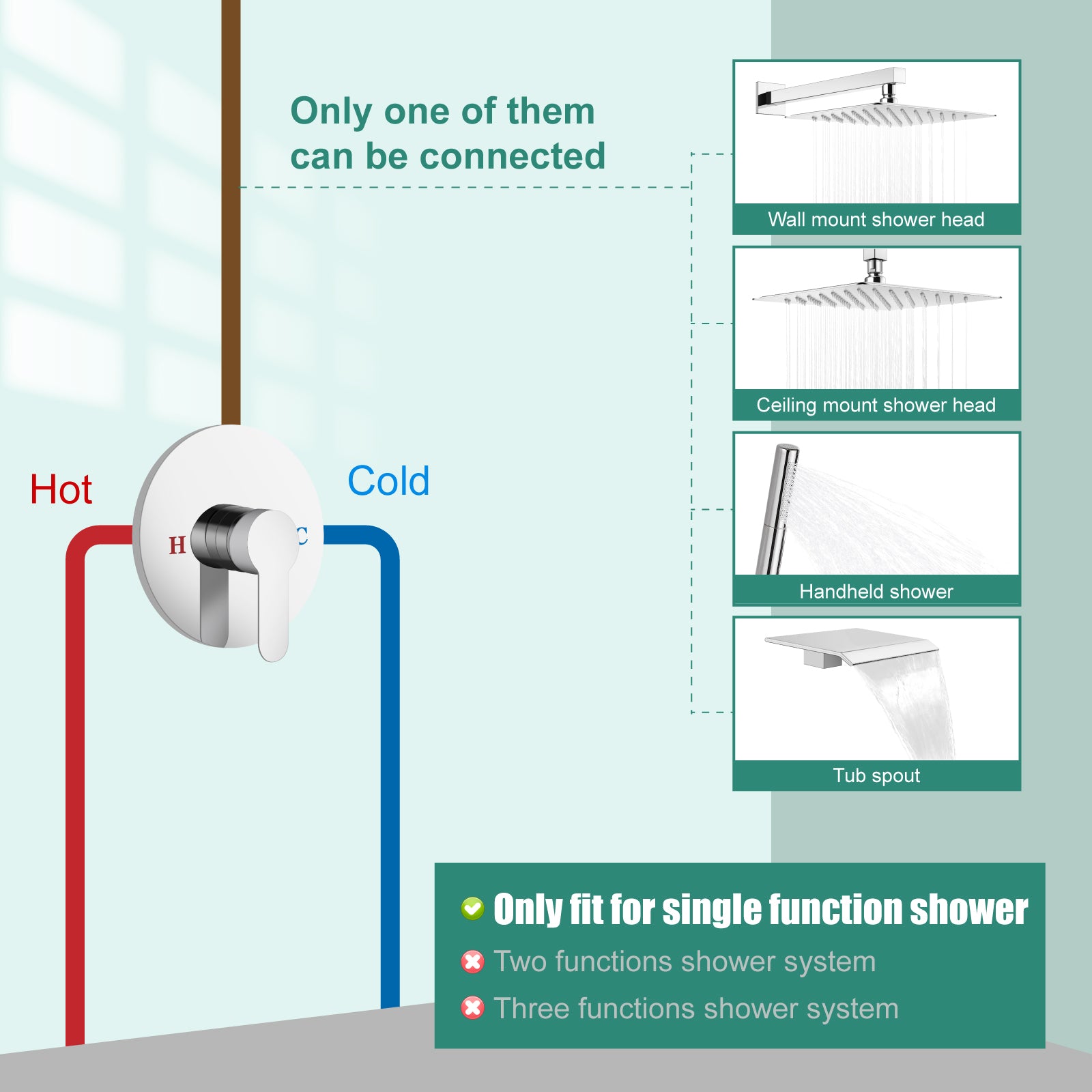 Only one of them can be connected

Wall mount shower head

Ceiling mount shower head

Handheld shower

Tub spout

Hot

H

C

Cold

Only fit for single function shower

Two functions shower system

Three functions shower system