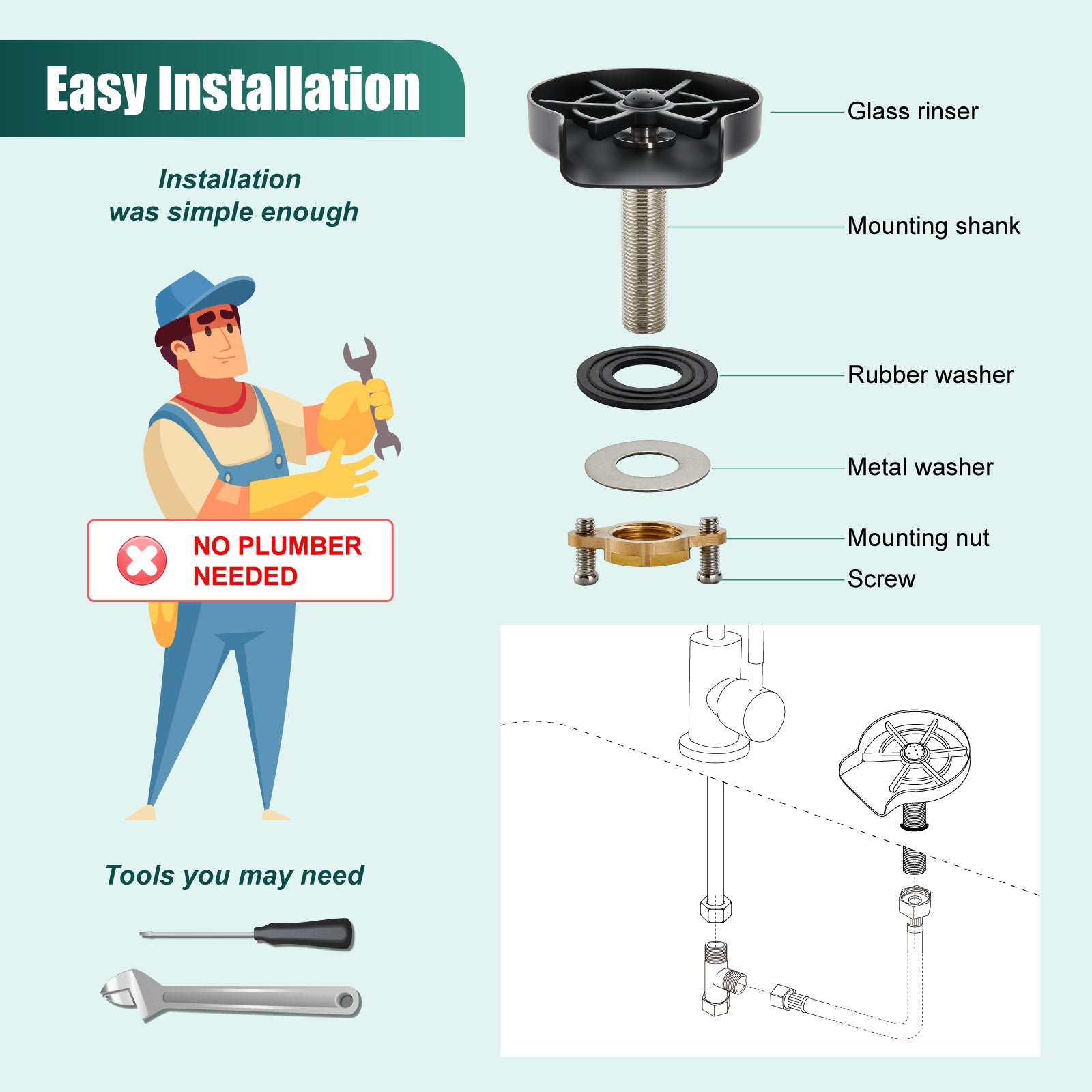 Easy Installation

Installation
was simple enough

NO PLUMBER NEEDED

Tools you may need

Glass rinser

Mounting shank

Rubber washer

Metal washer

Mounting nut

Screw