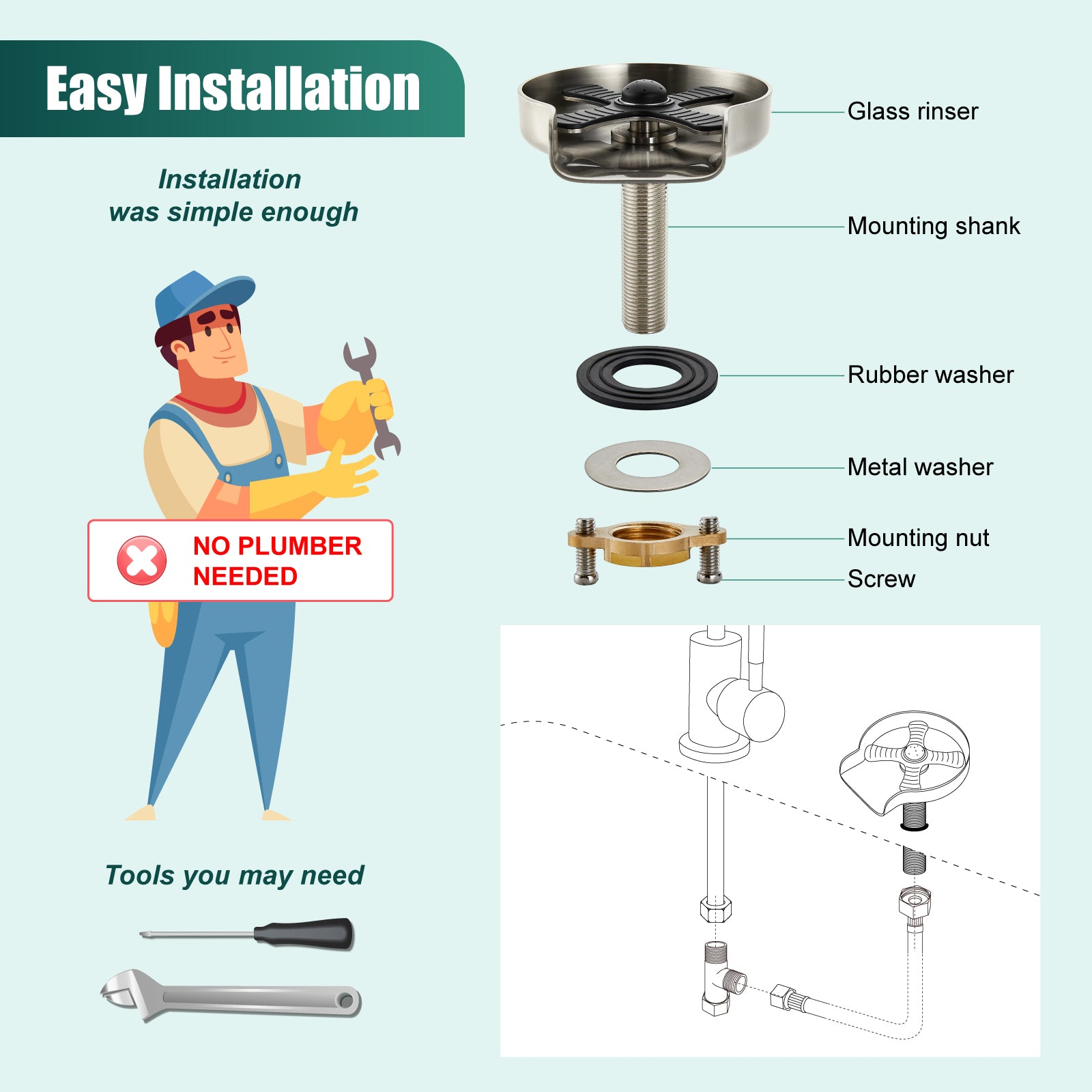 Easy Installation

Installation was simple enough

NO PLUMBER NEEDED

Tools you may need

Glass rinser

Mounting shank

Rubber washer

Metal washer

Mounting nut

Screw