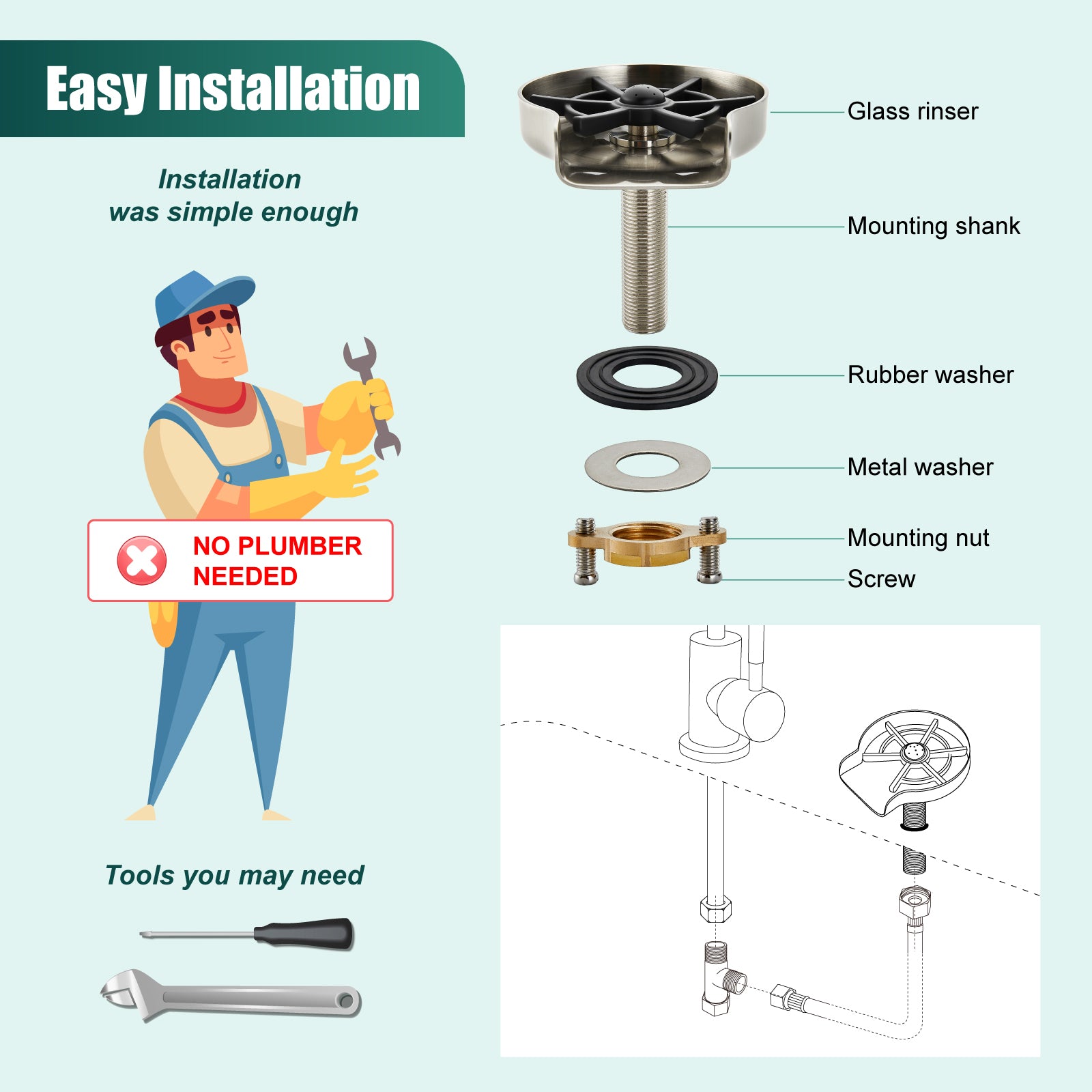 Easy Installation

Installation was simple enough

NO PLUMBER NEEDED

Tools you may need

Glass rinser

Mounting shank

Rubber washer

Metal washer

Mounting nut

Screw