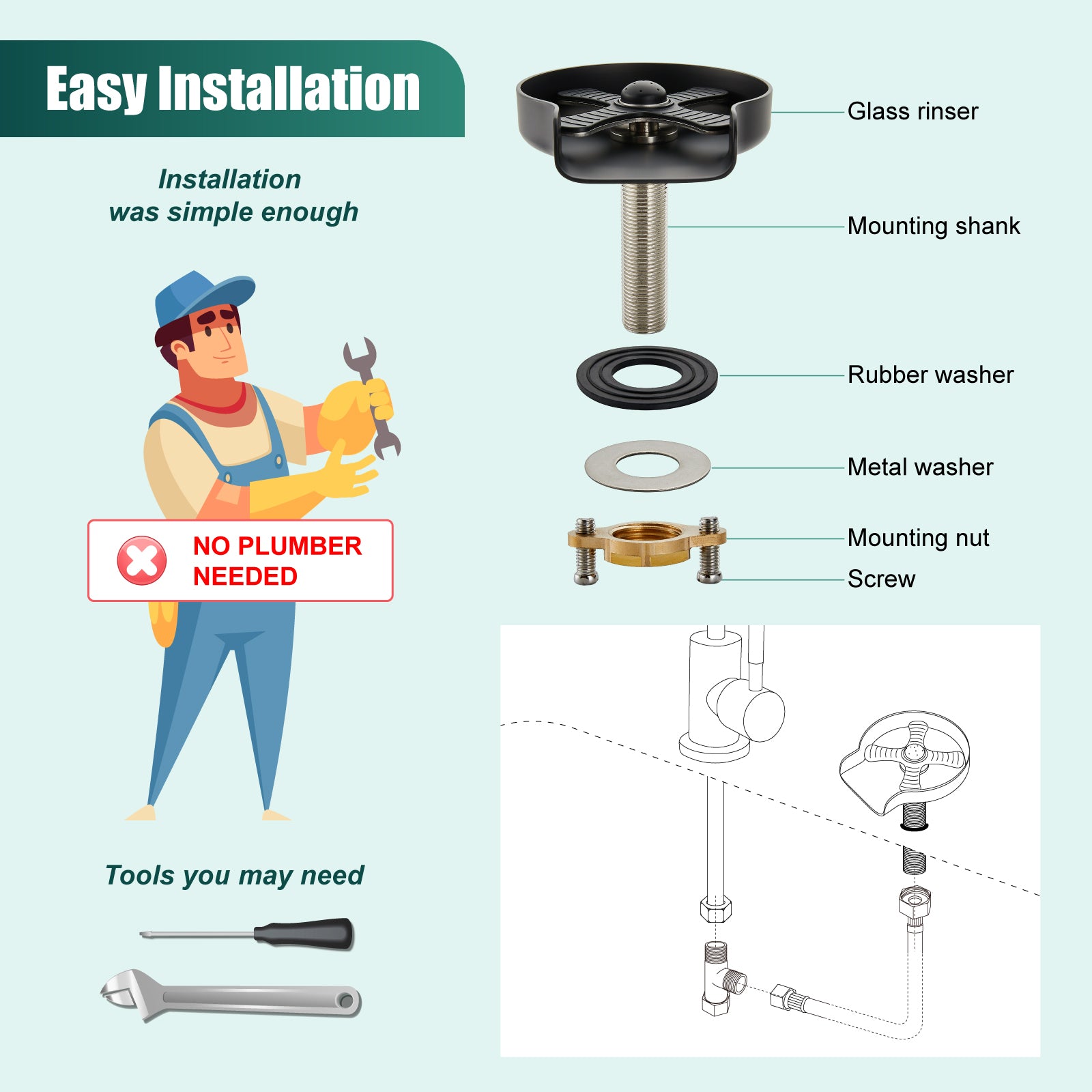 Easy Installation

Installation was simple enough

NO PLUMBER NEEDED

Tools you may need

Glass rinser

Mounting shank

Rubber washer

Metal washer

Mounting nut

Screw