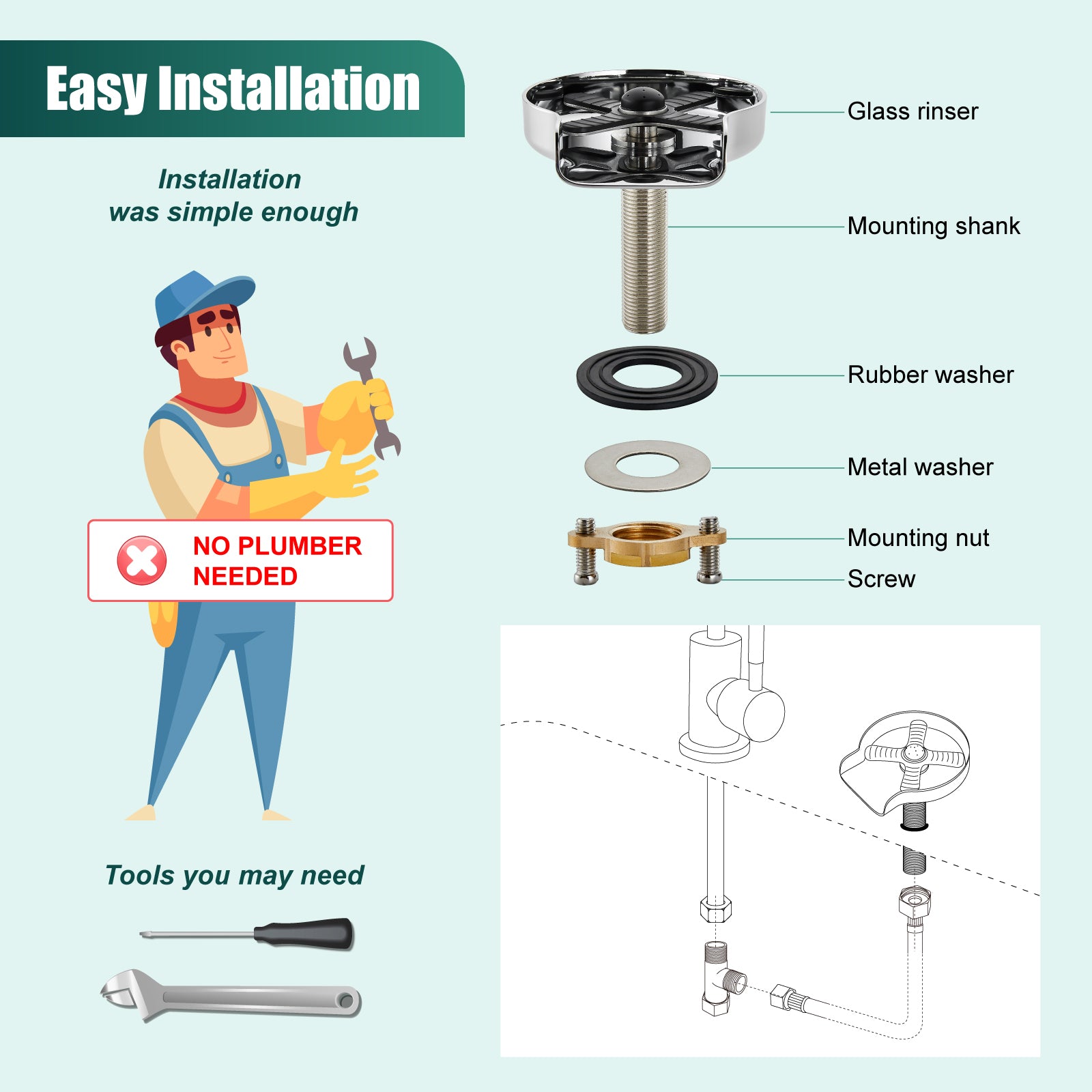 Easy Installation

Installation was simple enough

NO PLUMBER NEEDED

Tools you may need

Glass rinser

Mounting shank

Rubber washer

Metal washer

Mounting nut

Screw