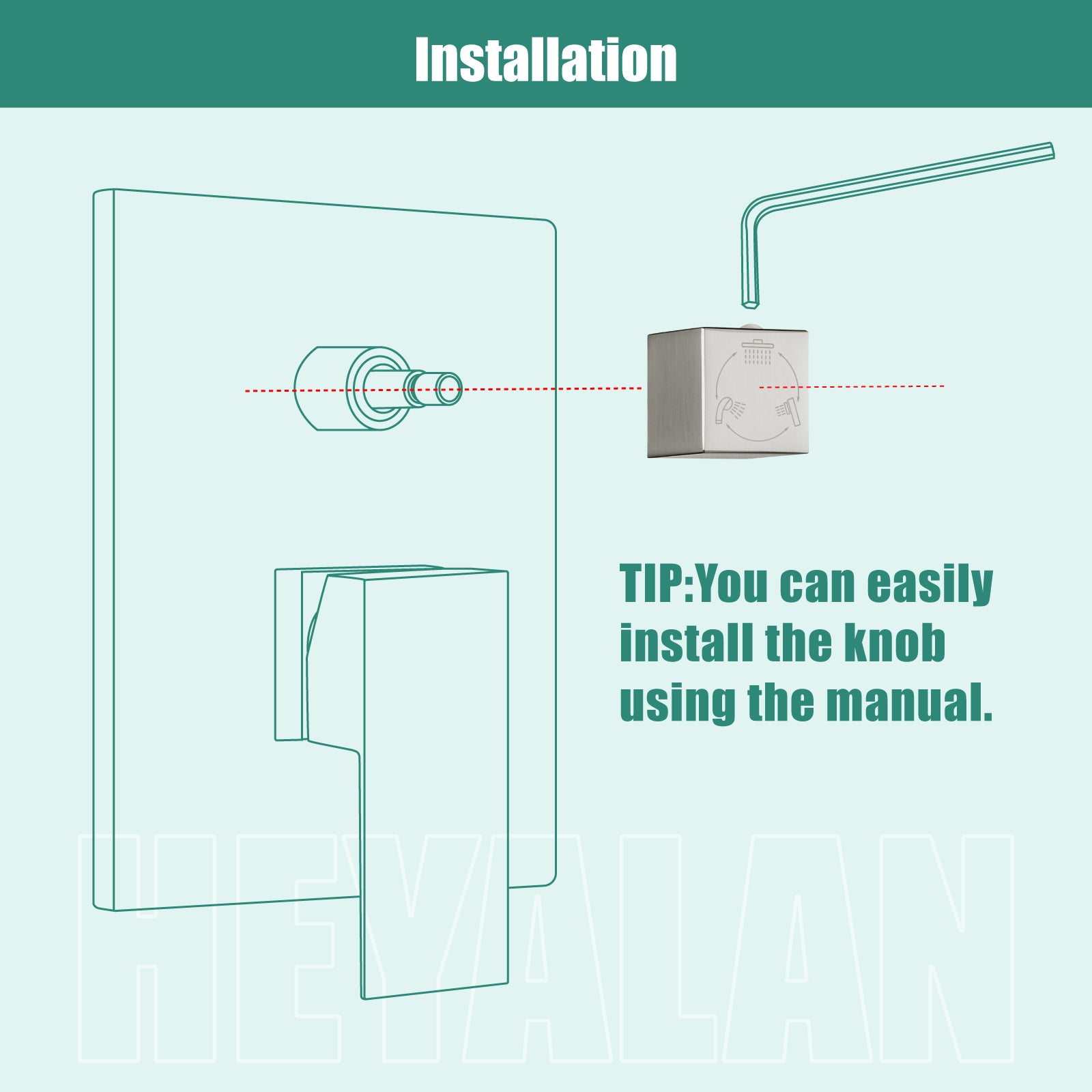 Installation

TIP:You can easily install the knob using the manual.

HEYALAN