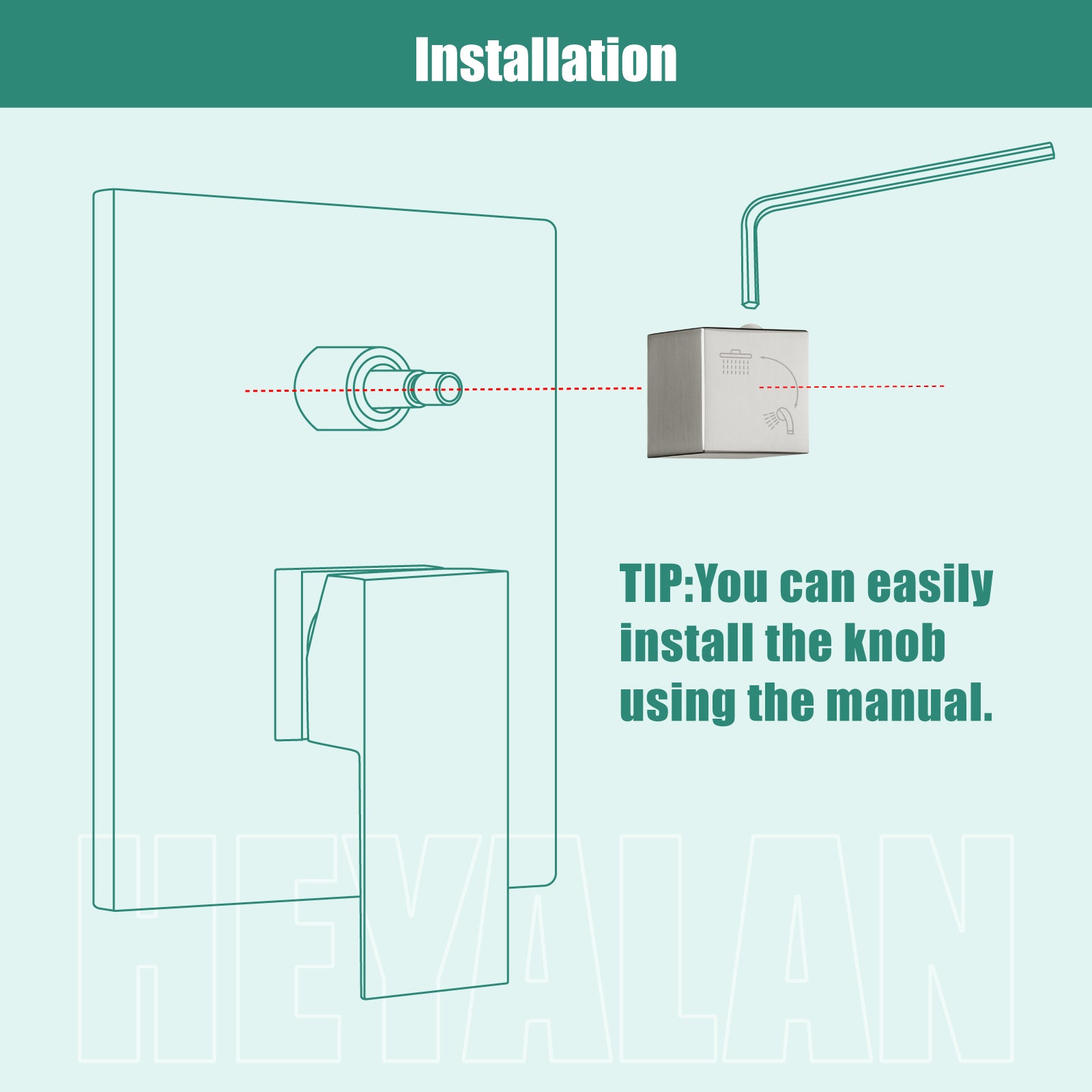 Installation

TIP:You can easily install the knob using the manual.

HEYALAN